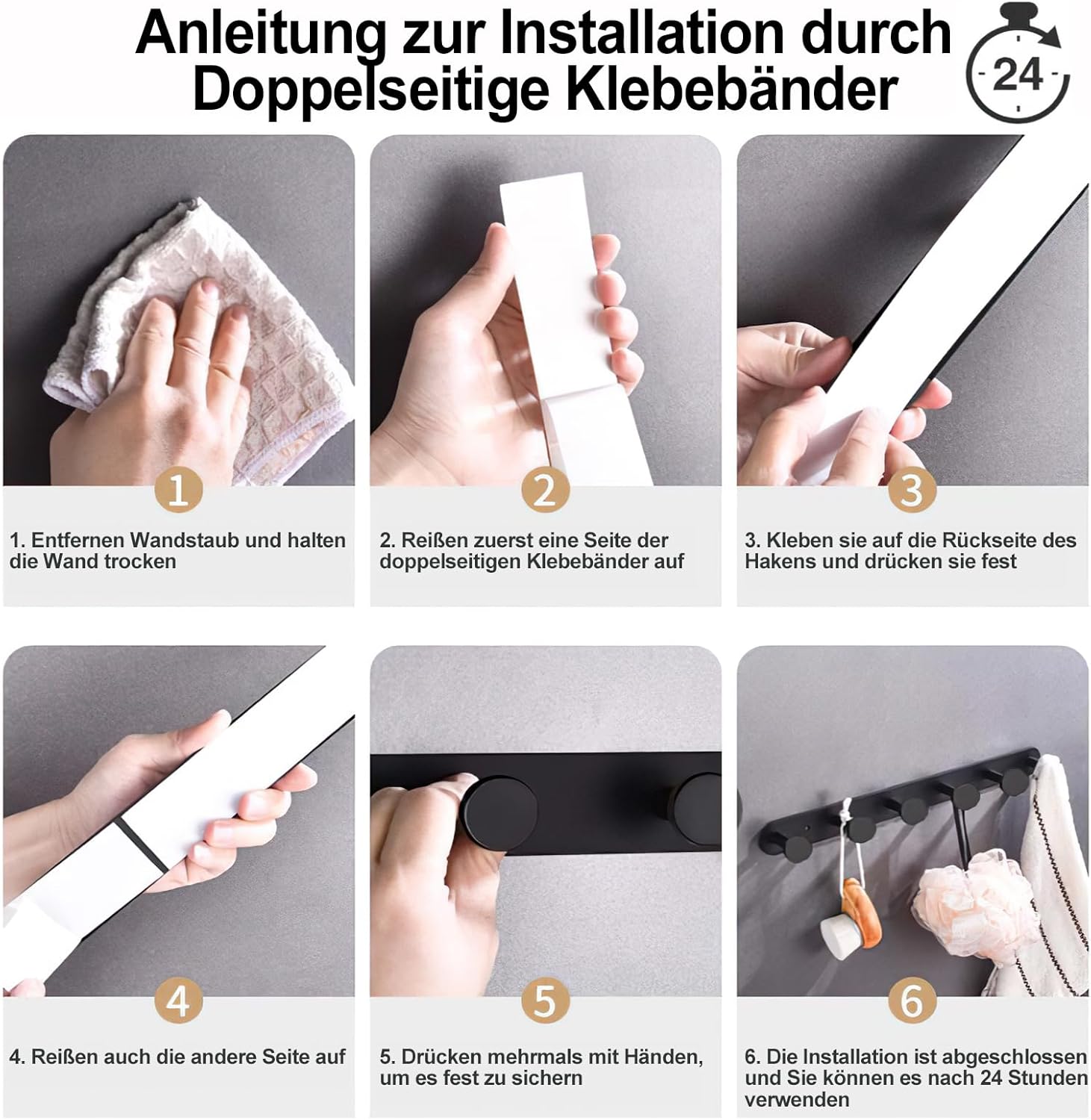 Anleitung zur Installation durch Doppelseitige Klebebänder

24

1

1. Entfernen Wandstaub und halten die Wand trocken

2

2. Reißen zuerst eine Seite der doppelseitigen Klebebänder auf

3

3. Kleben sie auf die Rückseite des Hakens und drücken sie fest

4

4. Reißen auch die andere Seite auf

5

5. Drücken mehrmals mit Händen, um es fest zu sichern

6

6. Die Installation ist abgeschlossen und Sie können es nach 24 Stunden verwenden