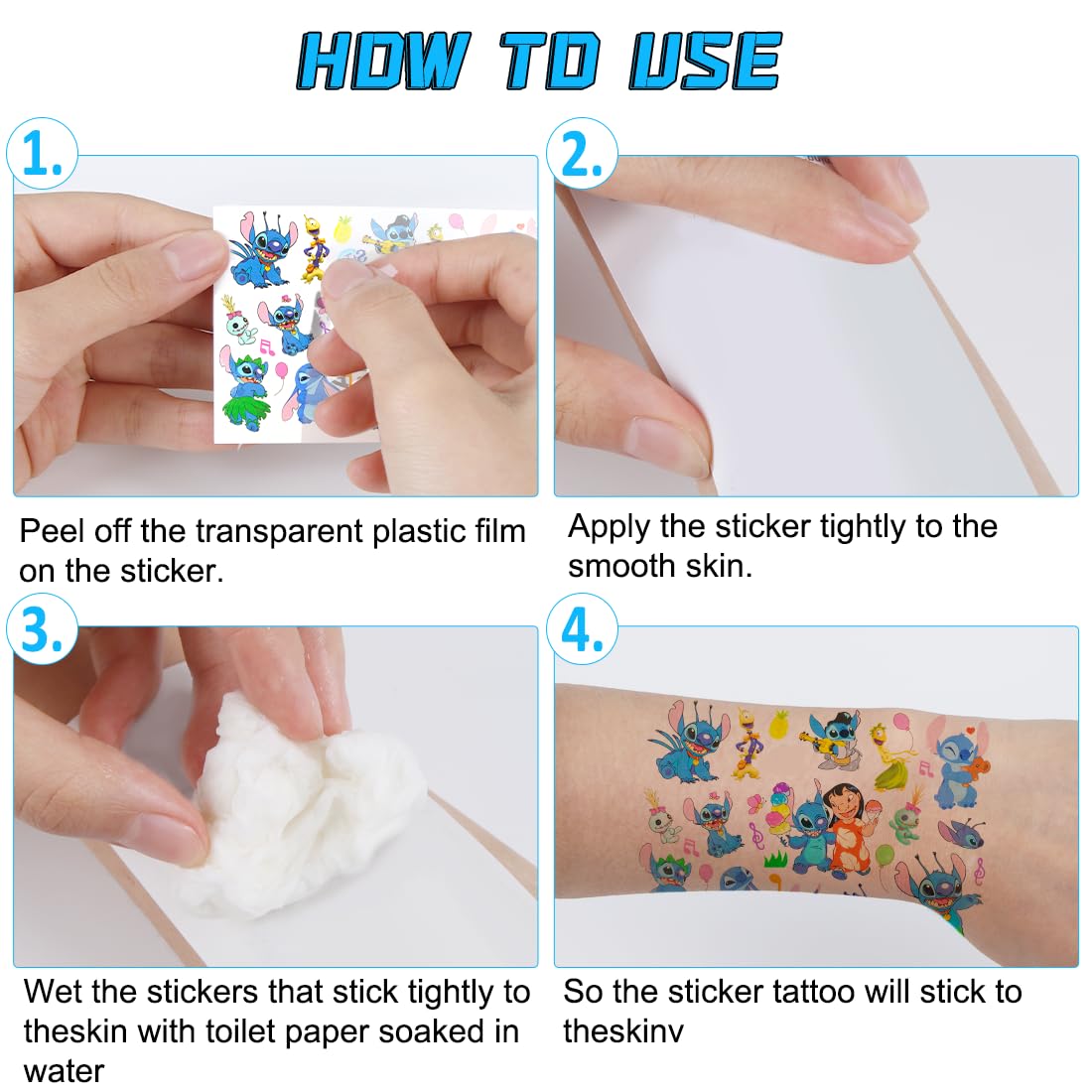 HOW TO USE

1.

Peel off the transparent plastic film on the sticker.

2.

Apply the sticker tightly to the smooth skin.

3.

Wet the stickers that stick tightly to theskin with toilet paper soaked in water

4.

So the sticker tattoo will stick to theskinv