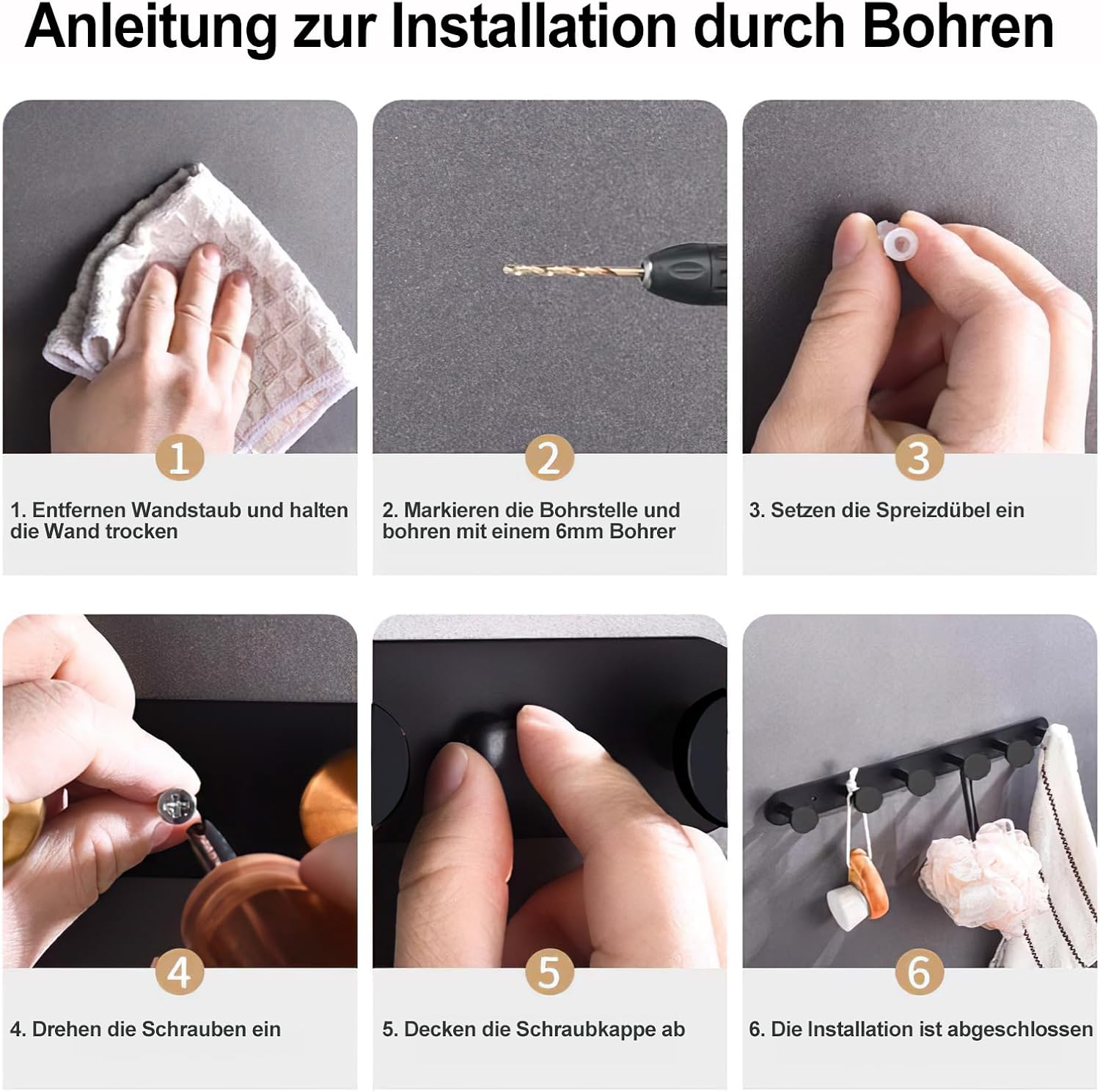 Anleitung zur Installation durch Bohren

1

1. Entfernen Wandstaub und halten die Wand trocken

2

2. Markieren die Bohrstelle und bohren mit einem 6mm Bohrer

3

3. Setzen die Spreizdübel ein

4

4. Drehen die Schrauben ein

5

5. Decken die Schraubkappe ab

6

6. Die Installation ist abgeschlossen